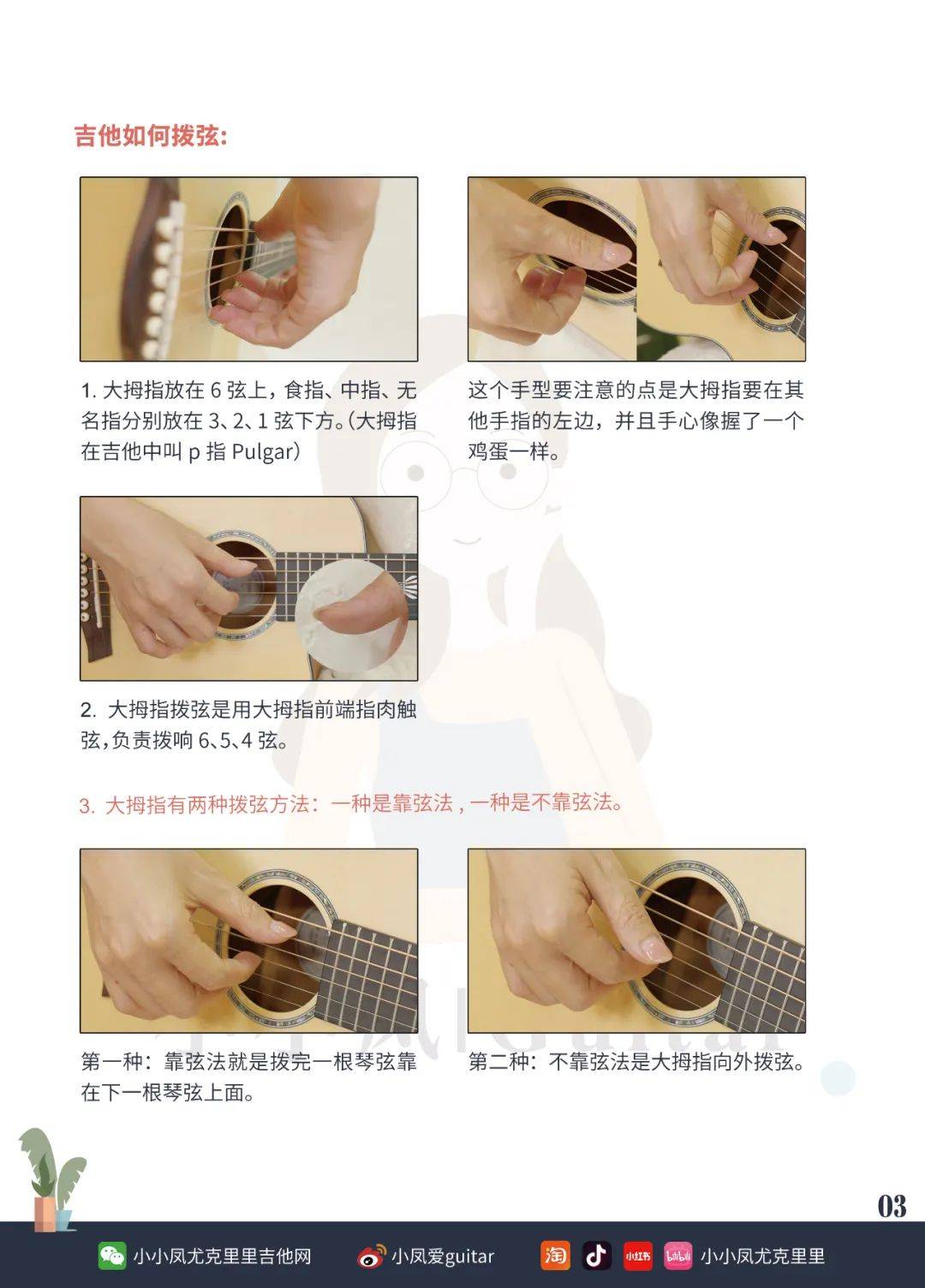 吉他如何拨弦:

1. 大拇指放在 6 弦上，食指、中指、无名指分别放在 3、2、1 弦下方。(大拇指在吉他中叫 p 指 Pulgar)

这个手型要注意的点是大拇指要在其他手指的左边，并且手心像握了一个鸡蛋一样。

2. 大拇指拨弦是用大拇指前端指肉触弦,负责拨响 6、5、4 弦。

3. 大拇指有两种拨弦方法：一种是靠弦法，一种是不靠弦法。

第一种：靠弦法就是拨完一根琴弦靠在下一根琴弦上面。

第二种：不靠弦法是大拇指向外拨弦。

03

小小凤尤克里里吉他网 小凤爱guitar 淘 小红书 bilibili 小小凤尤克里里